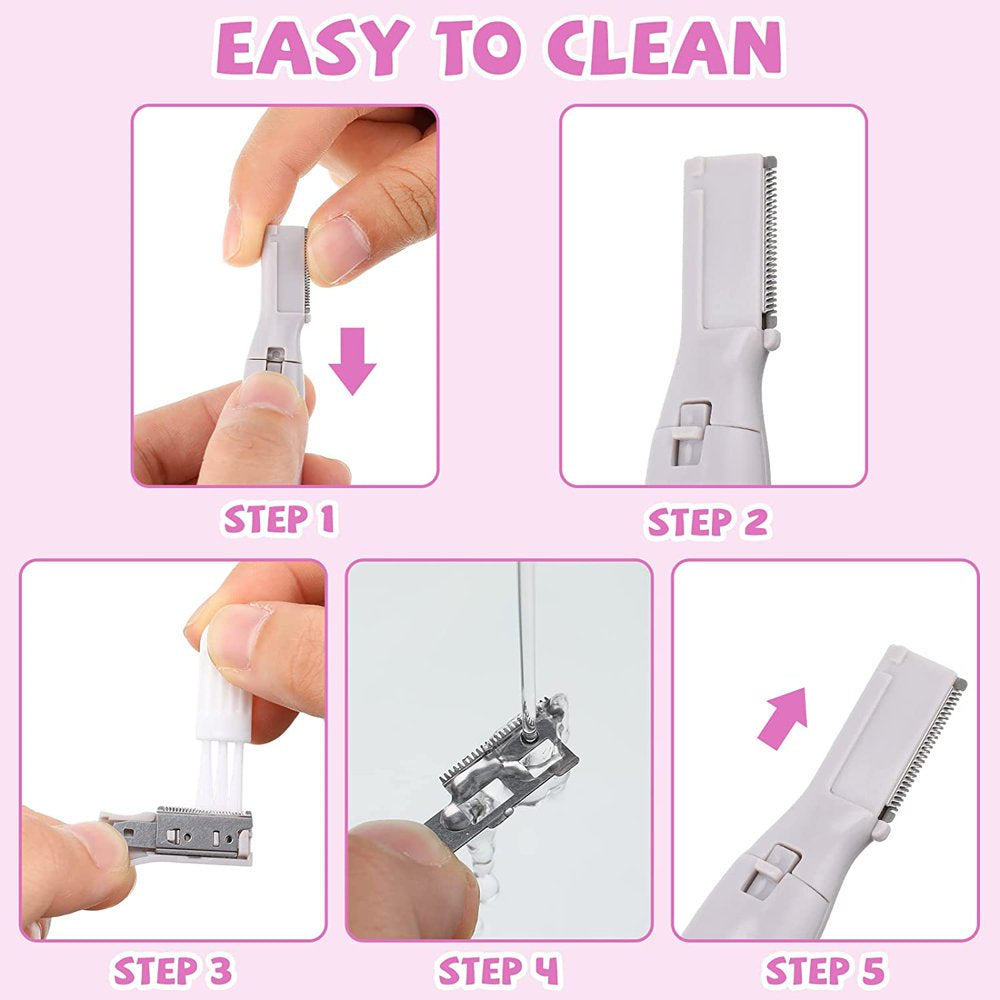 EASY TO CLEAN

STEP 1

STEP 2

STEP 3

STEP 4

STEP 5